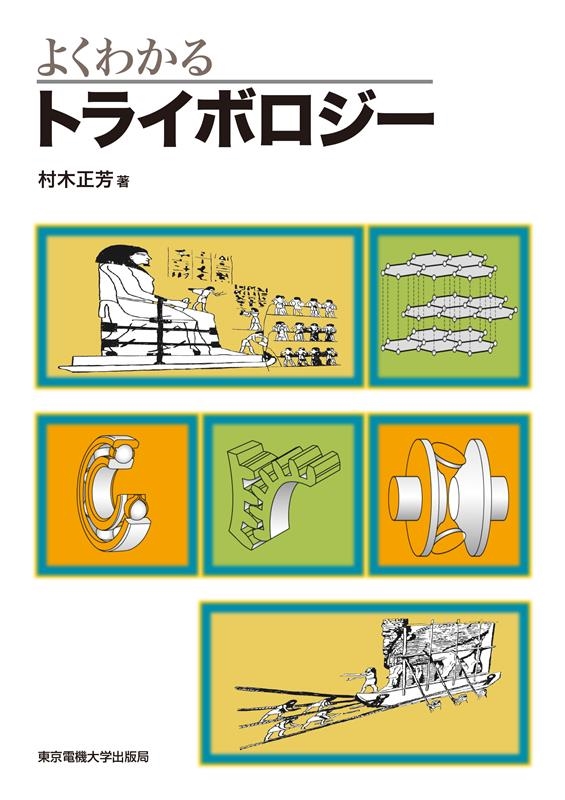 よくわかる
トライボロジー

村木正芳 著

東京電機大学出版局