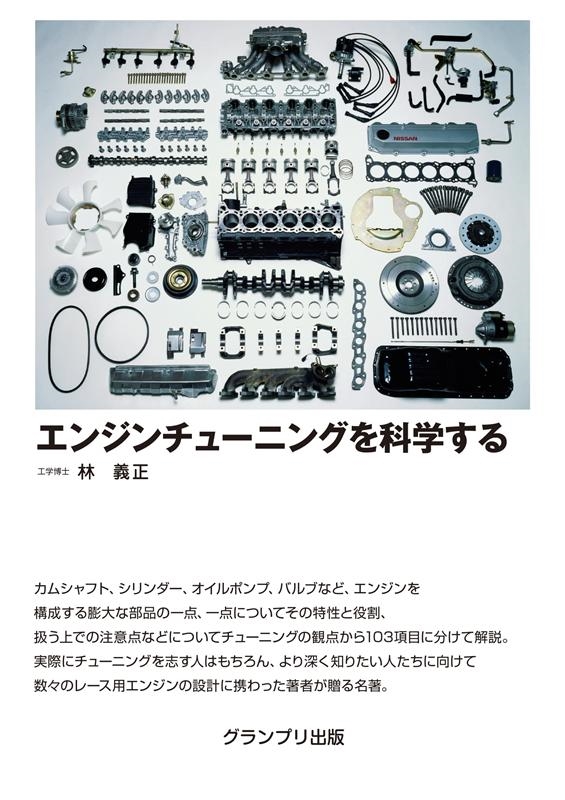 NISSAN

エンジンチューニングを科学する

工学博士 林 義正

カムシャフト、シリンダー、オイルポンプ、バルブなど、エンジンを構成する膨大な部品の一点、一点についてその特性と役割、扱う上での注意点などについてチューニングの観点から103項目に分けて解説。実際にチューニングを志す人はもちろん、より深く知りたい人たちに向けて数々のレース用エンジンの設計に携わった著者が贈る名著。

グランプリ出版