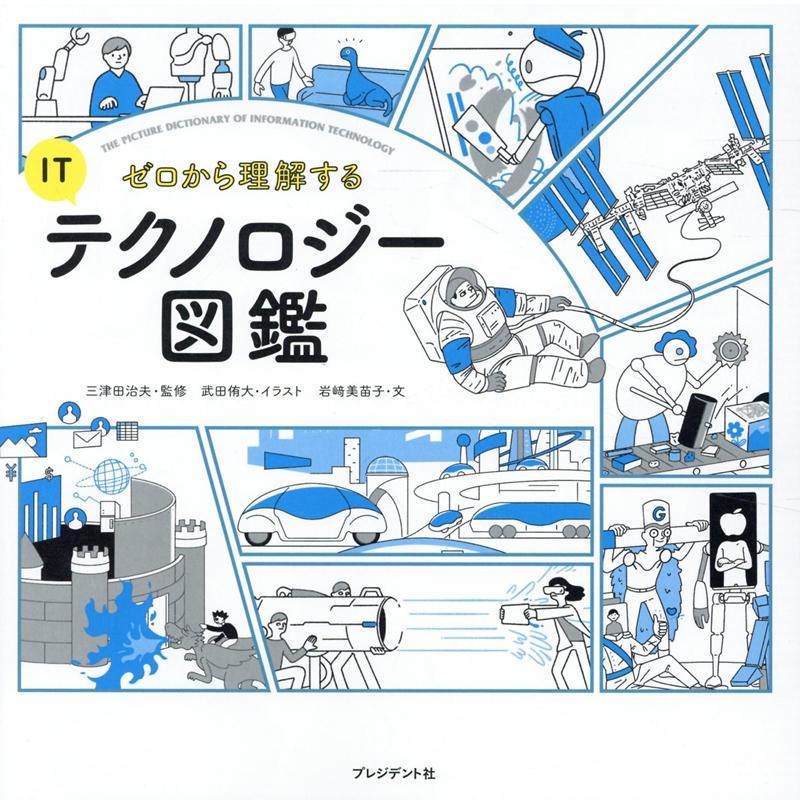 THE PICTURE DICTIONARY OF INFORMATION TECHNOLOGY

IT

ゼロから理解する

テクノロジー図鑑

三津田治夫・監修　武田侑大・イラスト　岩崎美苗子・文

G

プレジデント社