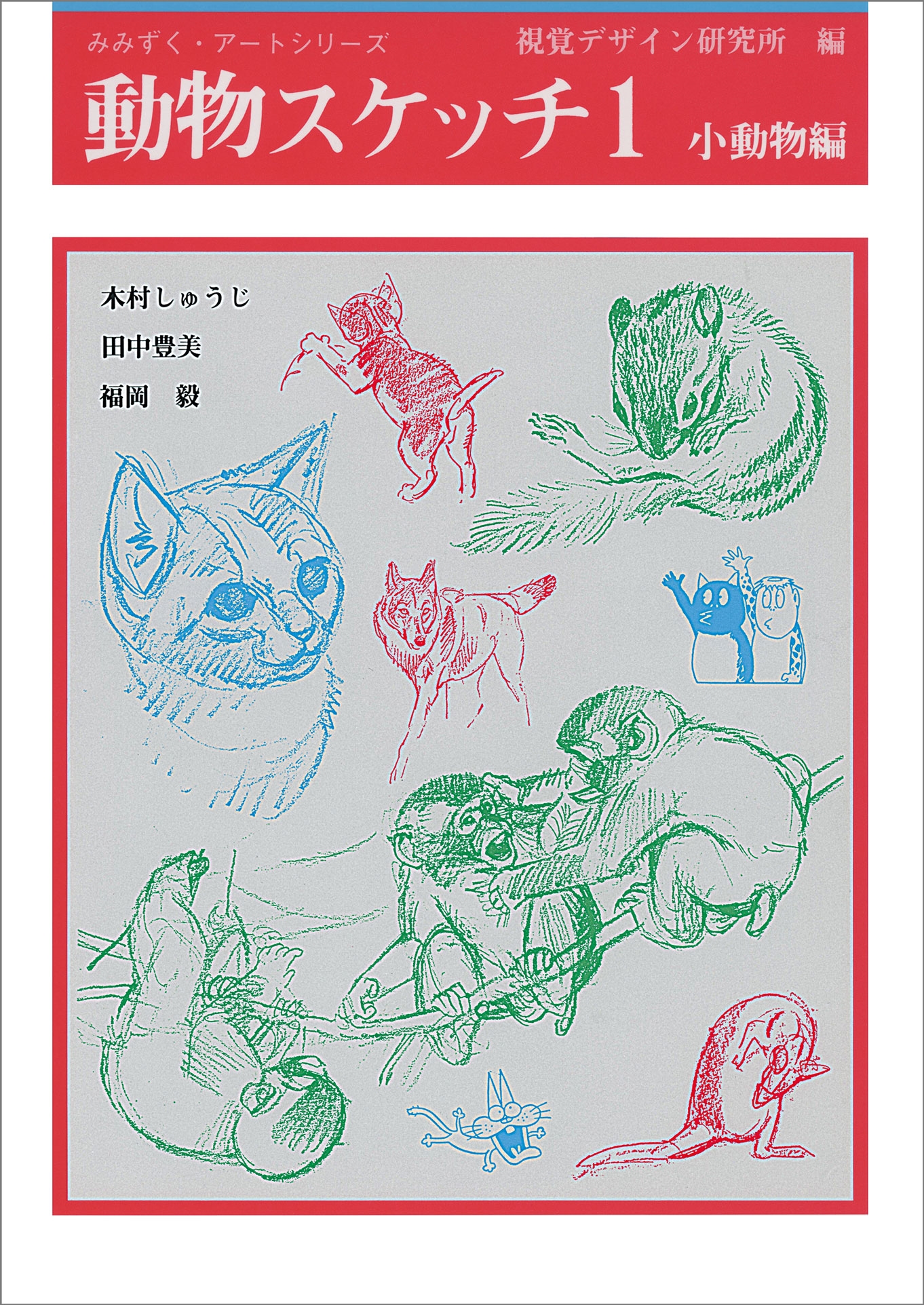 みみずく・アートシリーズ

視覚デザイン研究所 編

動物スケッチ1 小動物編

木村しゅうじ

田中豊美

福岡 毅