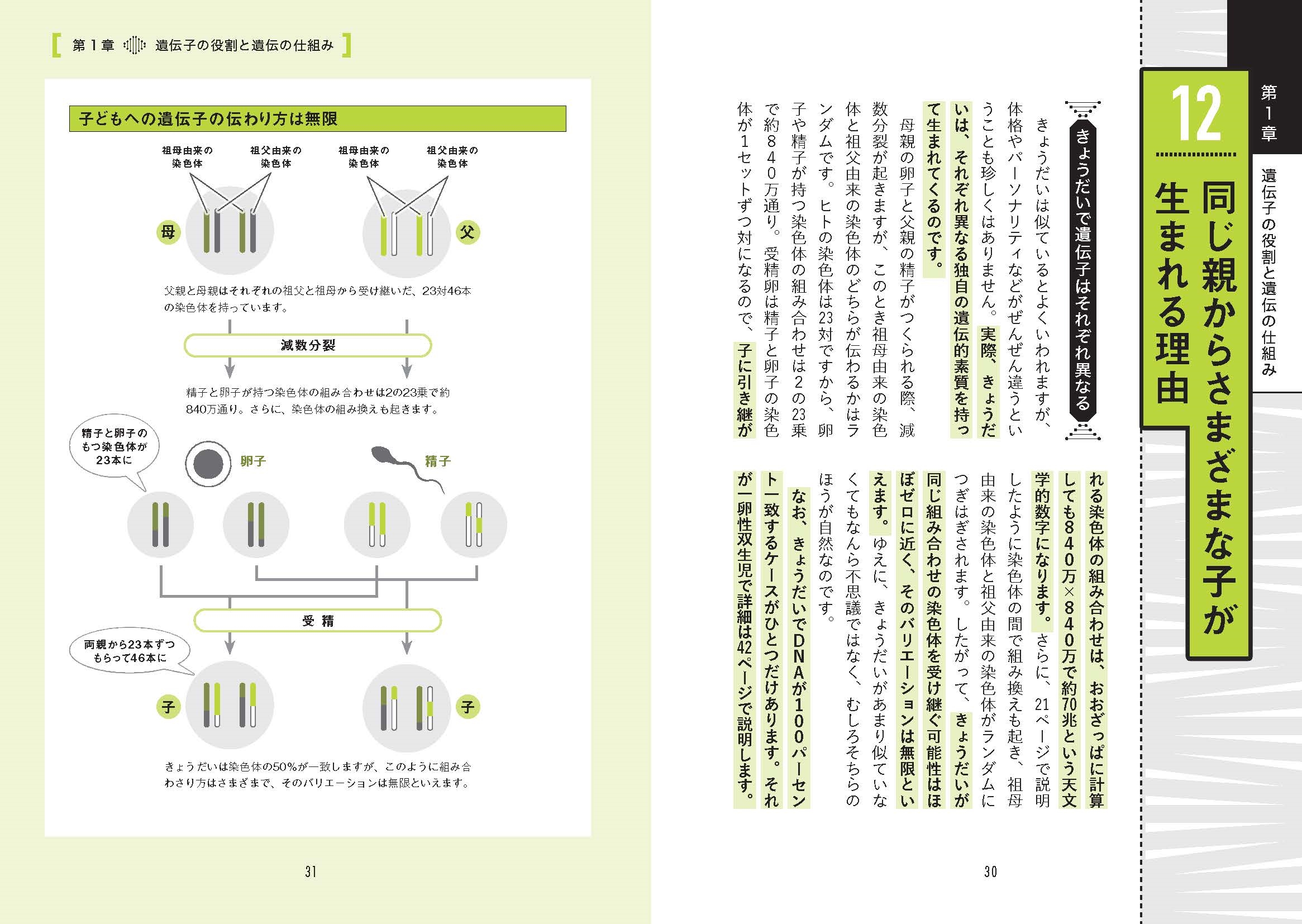 第1章
遺伝子の役割と遺伝の仕組み

12

同じ親からさまざまな子が生まれる理由

きょうだいで遺伝子はそれぞれ異なる

きょうだいは似ているとよくいわれますが、体格やパーソナリティなどがぜんぜん違うということも珍しくはありません。実際、きょうだいは、それぞれ異なる独自の遺伝的素質を持って生まれてくるのです。

母親の卵子と父親の精子がつくられる際、減数分裂が起きますが、このとき祖母由来の染色体と祖父由来の染色体のどちらが伝わるかはランダムです。ヒトの染色体は23対ですから、卵子や精子が持つ染色体の組み合わせは2の23乗で約840万通り。受精卵は精子と卵子の染色体が1セットずつ対になるので、子に引き継がれる染色体の組み合わせは、おおざっぱに計算しても840万×840万で約70兆という天文学的数字になります。さらに、21ページで説明したように染色体の間で組み換えも起き、祖母由来の染色体と祖父由来の染色体がランダムにつぎはぎされます。したがって、きょうだいが同じ組み合わせの染色体を受け継ぐ可能性はほぼゼロに近く、そのバリエーションは無限といえます。ゆえに、きょうだいがあまり似ていなくてもなんら不思議ではなく、むしろそちらのほうが自然なのです。

なお、きょうだいでDNAが100パーセント一致するケースがひとつだけあります。それが一卵性双生児で詳細は42ページで説明します。

30

第1章 遺伝子の役割と遺伝の仕組み

子どもへの遺伝子の伝わり方は無限

祖母由来の染色体
祖父由来の染色体
祖母由来の染色体
祖父由来の染色体

母
父

父親と母親はそれぞれの祖父と祖母から受け継いだ、23対46本の染色体を持っています。

減数分裂

精子と卵子が持つ染色体の組み合わせは2の23乗で約840万通り。さらに、染色体の組み換えも起きます。

精子と卵子のもつ染色体が23本に

卵子
精子

受精

両親から23本ずつもらって46本に

子
子

きょうだいは染色体の50%が一致しますが、このように組み合わさり方はさまざまで、そのバリエーションは無限といえます。

31